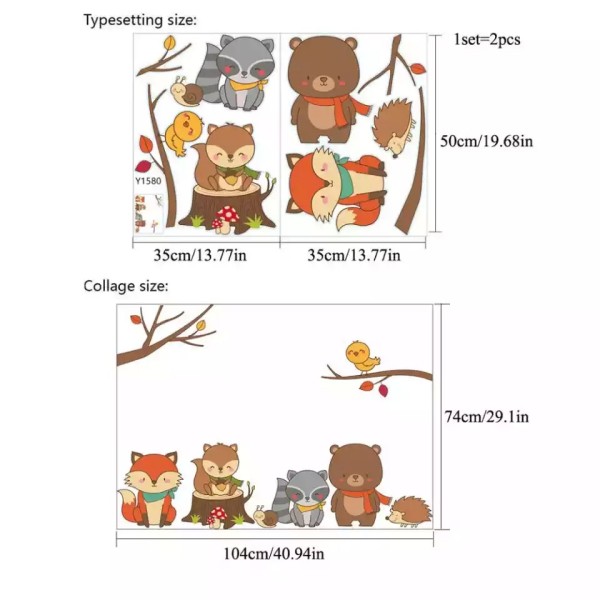 Typesetting size:

1set=2pcs

Y1580

50cm/19.68in

35cm/13.77in

35cm/13.77in

Collage size:

74cm/29.1in

104cm/40.94in