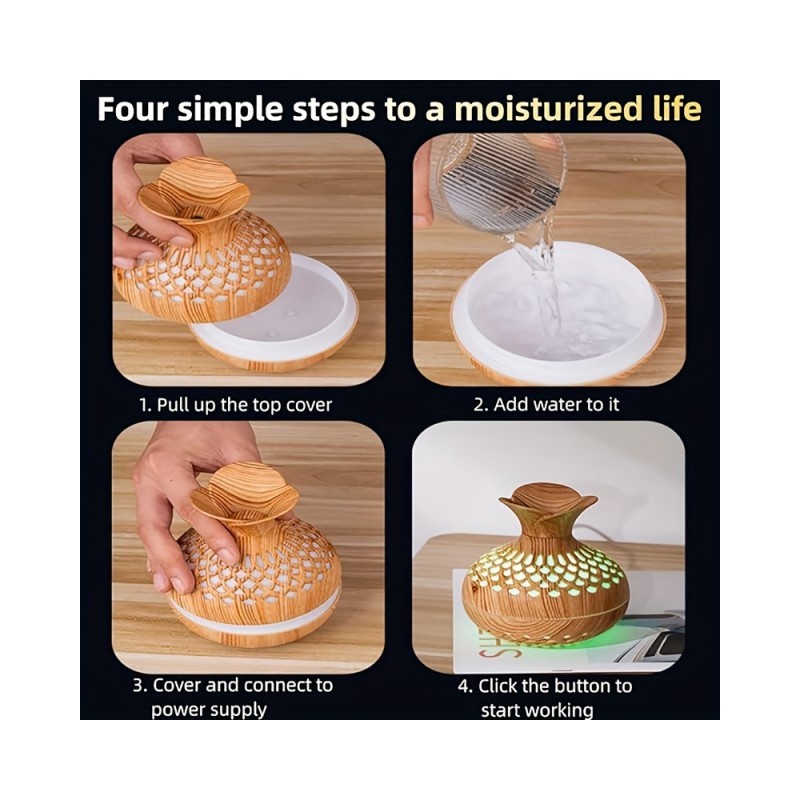 Four simple steps to a moisturized life

1. Pull up the top cover

2. Add water to it

3. Cover and connect to power supply

4. Click the button to start working