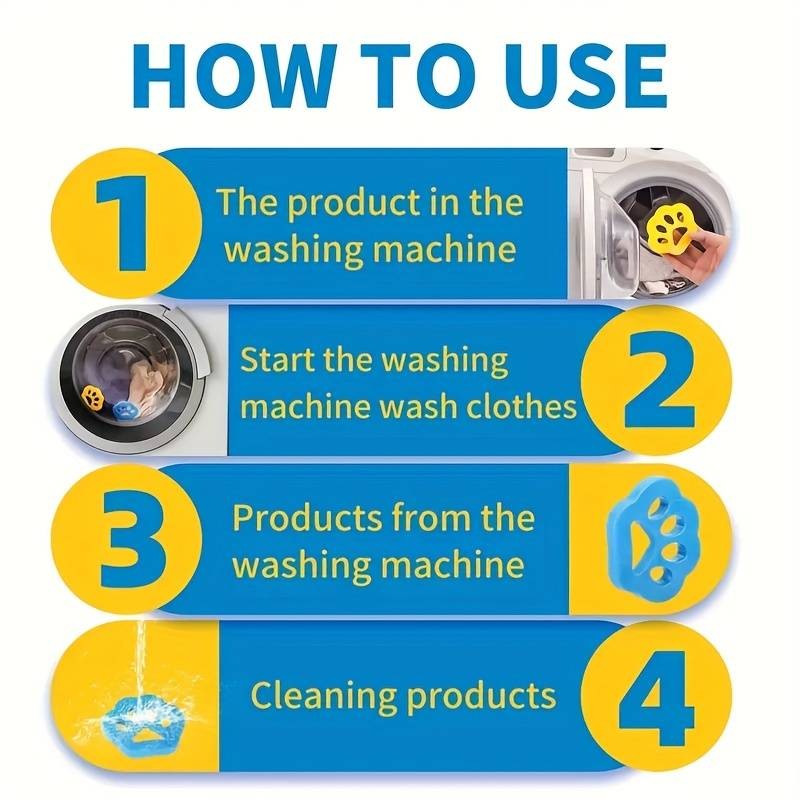 HOW TO USE

1 The product in the washing machine

Start the washing machine wash clothes 2

3 Products from the washing machine

Cleaning products 4